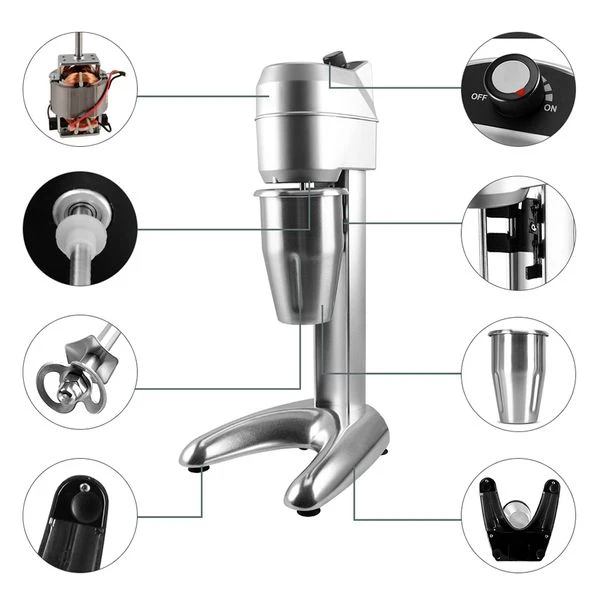 OFF
ON