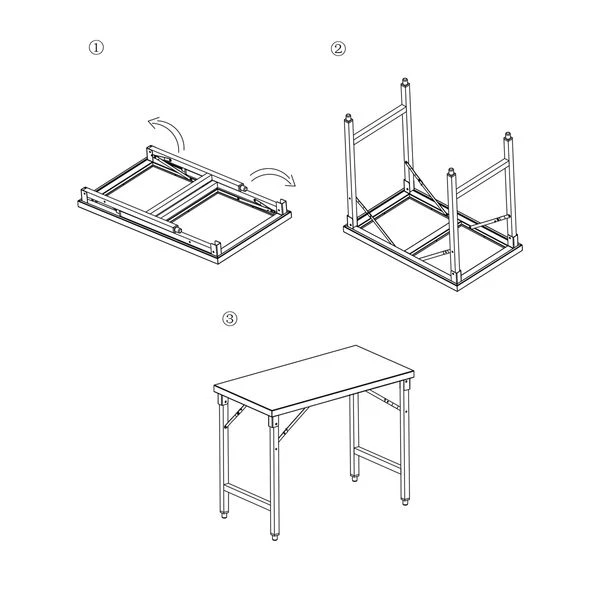 ①

②

③