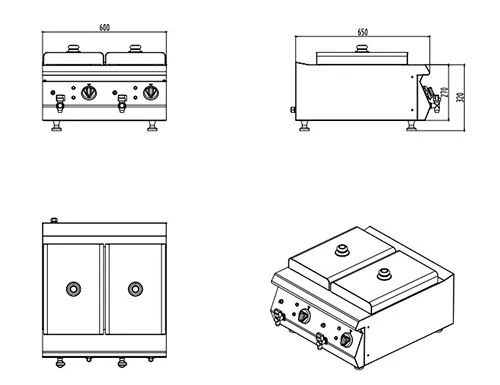 600

650

270

320